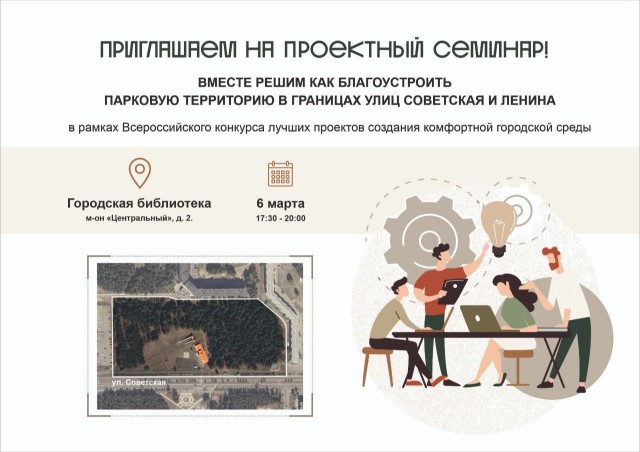 ПРИГЛАШАЕМ НА ПРОЕКТНЫЙ СЕМИНАР!

ВМЕСТЕ РЕШИМ КАК БЛАГОУСТРОИТЬ
ПАРКОВУЮ ТЕРРИТОРИЮ В ГРАНИЦАХ УЛИЦ СОВЕТСКАЯ И ЛЕНИНА

в рамках Всероссийского конкурса лучших проектов создания комфортной городской среды

Городская библиотека
м-он «Центральный», д. 2.

6 марта
17:30 - 20:00

ул. Советская